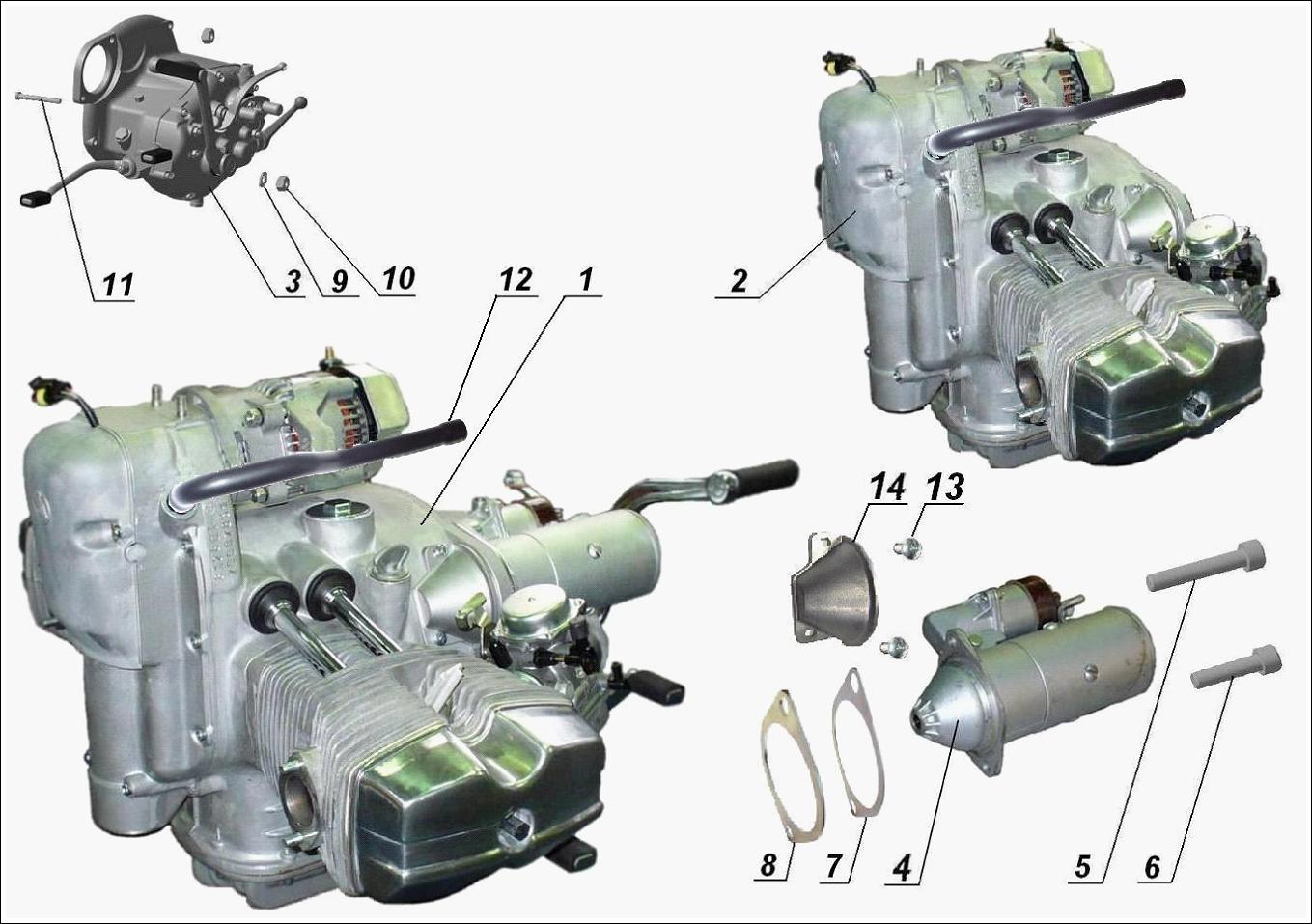 11
3
9
10
12
1
2
14
13
8
7
4
5
6