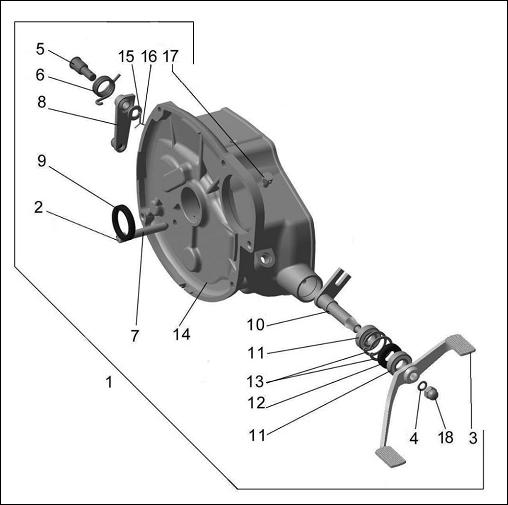 5
15 16 17
6
8
9
2
7
14
10
11
13
12
11
1
4
18
3