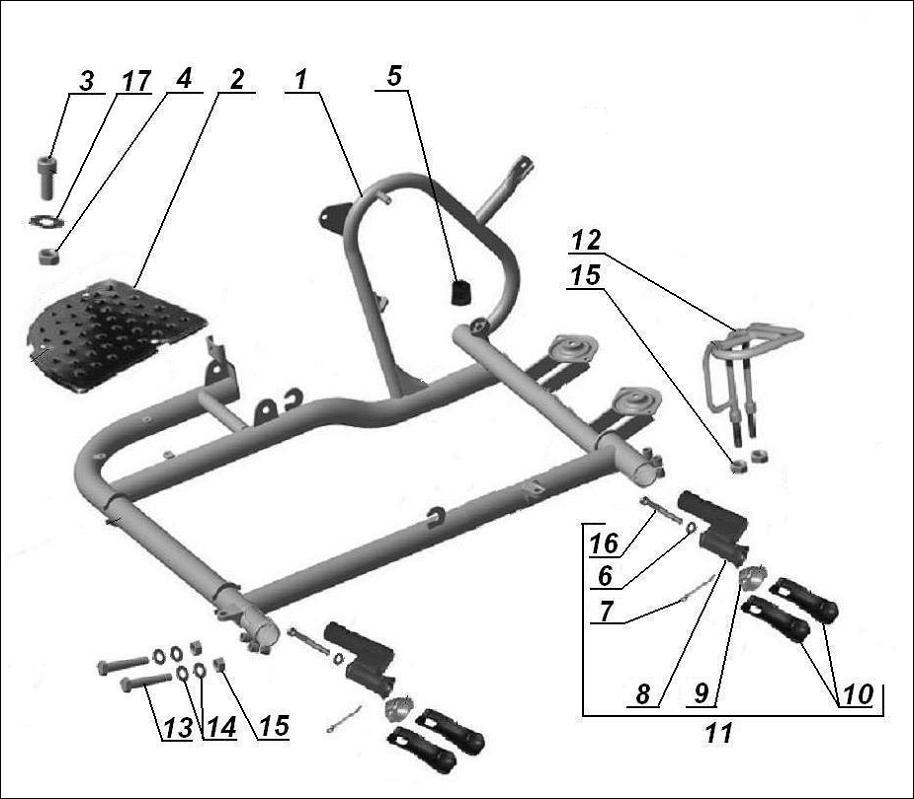 3 17 4 2 1 5

12
15

16
6
7
8 9 10
11

13 14 15