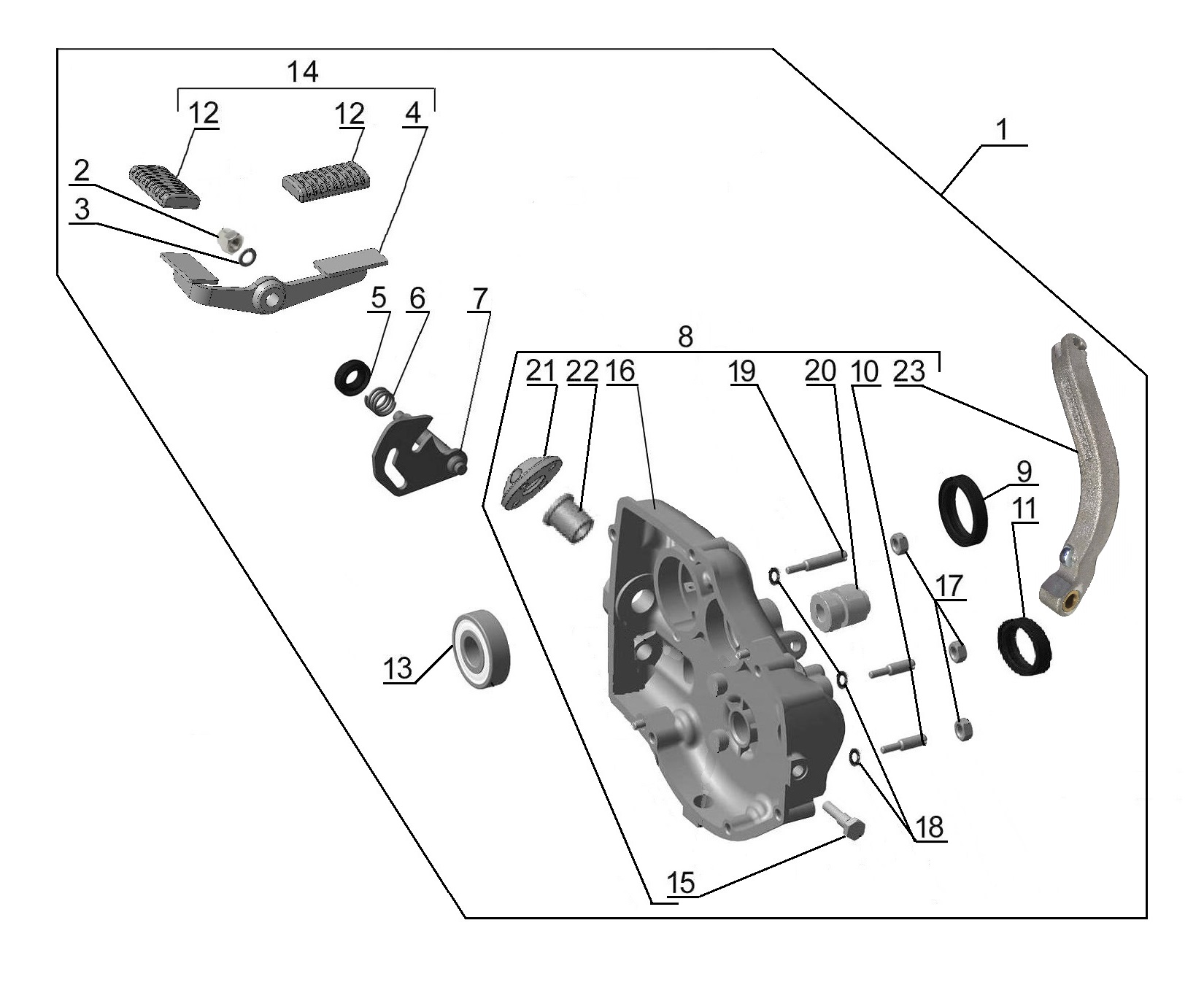 14
12
12
4
1
2
3
5
6
7
8
21
22
16
19
20
10
23
9
11
17
13
18
15