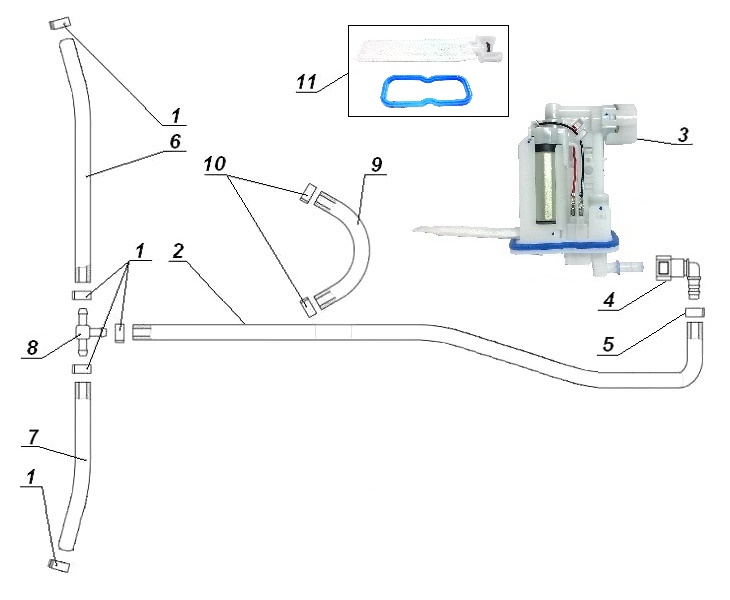 11
1
6
3
10
9
1
2
4
8
5
7
1