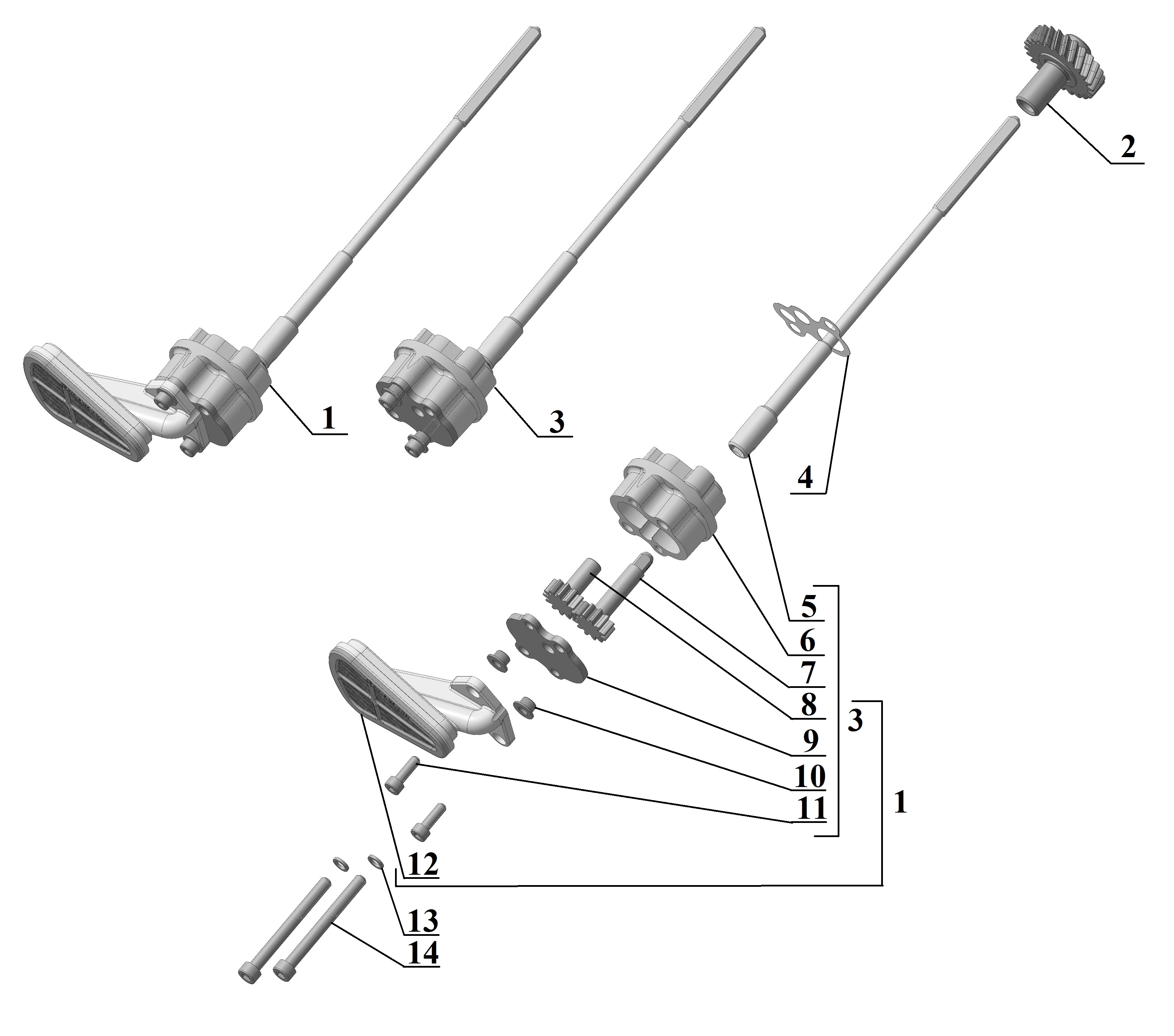 2

1

3

4

5

6

7

8

9

10

11

3

1

12

13

14