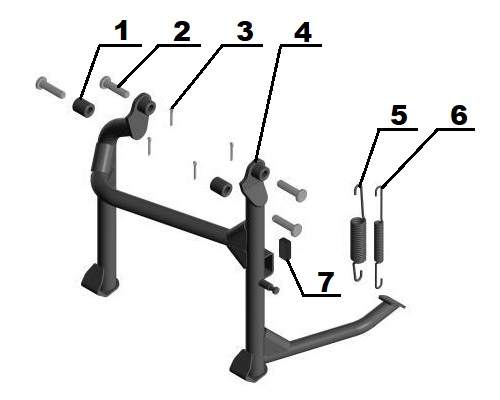 1
2
3
4
5
6
7