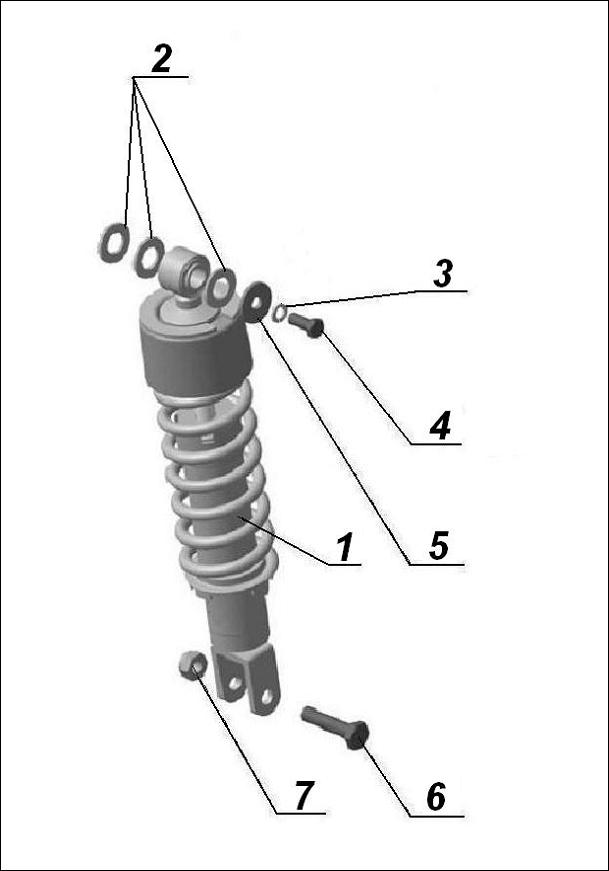 2
3
4
1
5
7
6